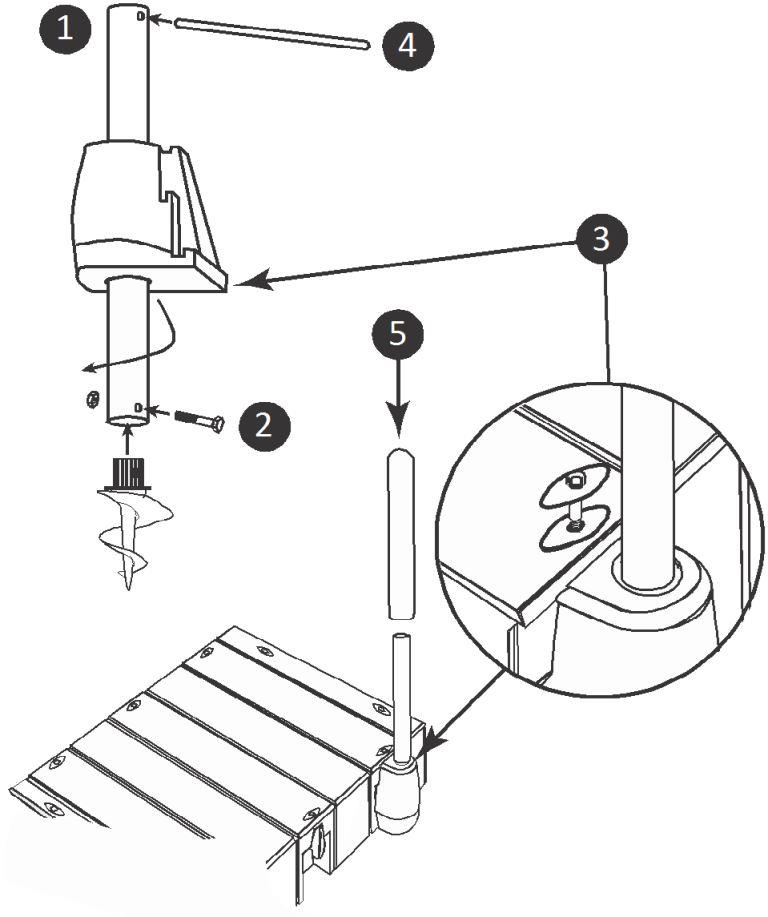 1
4
3
5
2